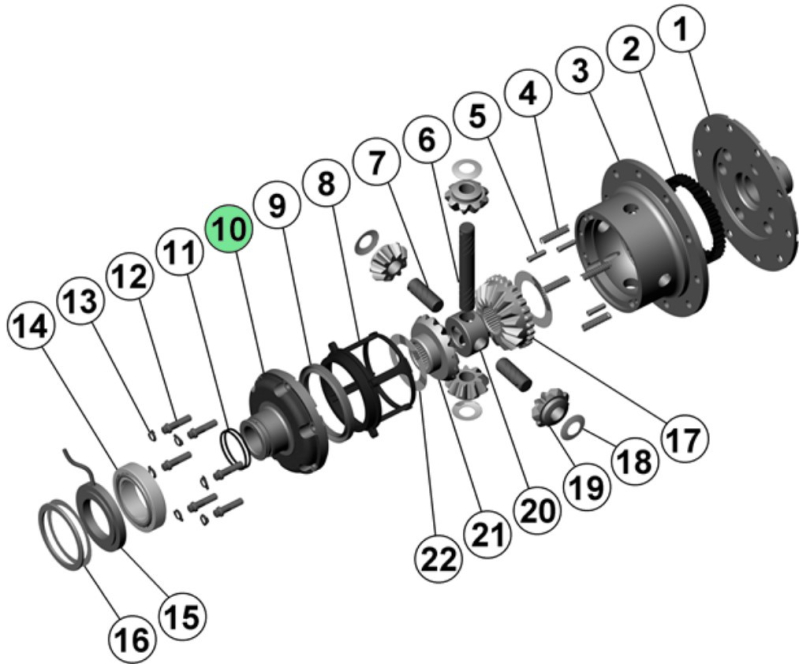 1
2
3
4
5
6
7
8
9
10
11
12
13
14
15
16
17
18
19
20
21
22