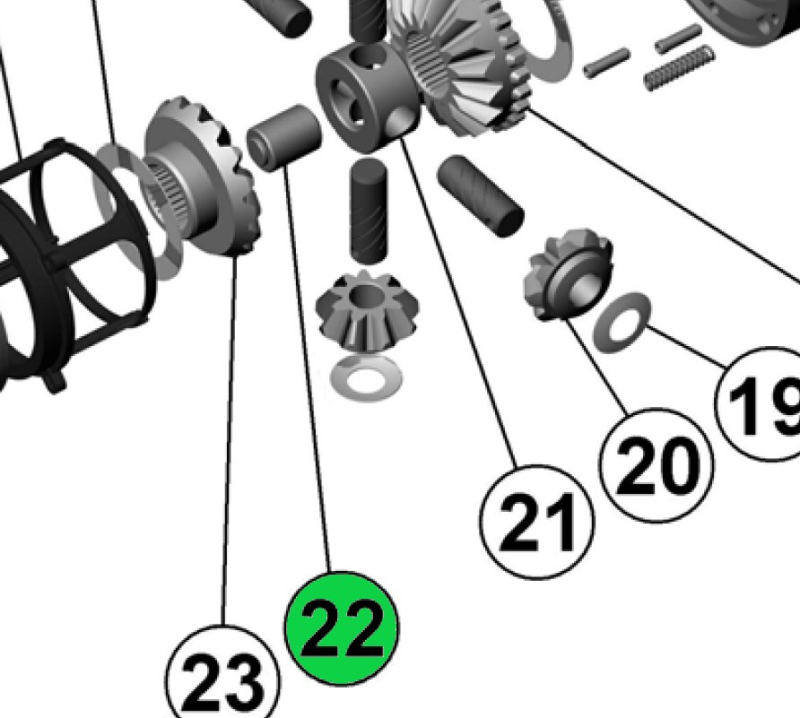 19
20
21
22
23