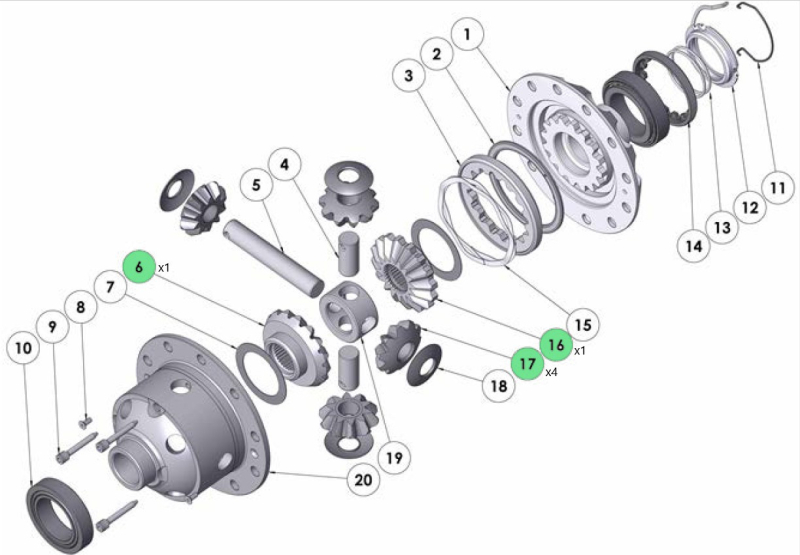 1
2
3
4
5
6 x1
7
8
9
10
11
12
13
14
15
16 x1
17 x4
18
19
20