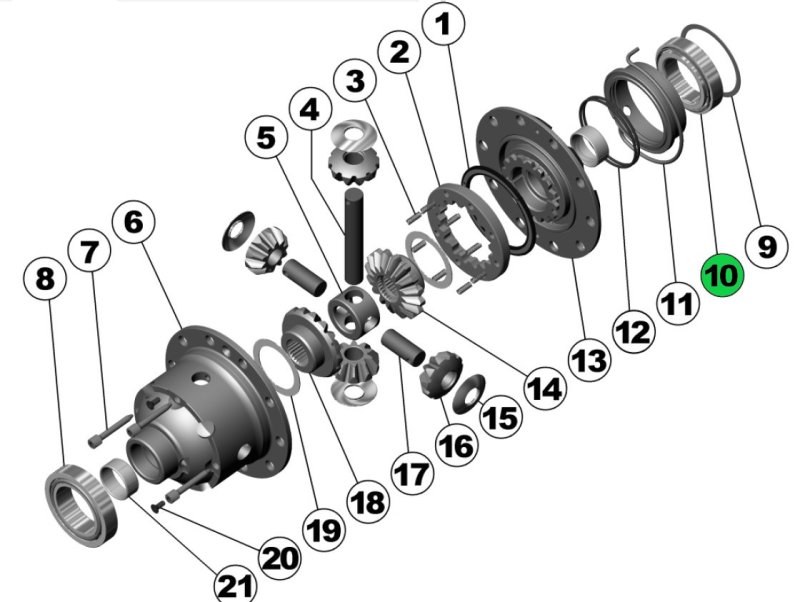 1
2
3
4
5
6
7
8
9
10
11
12
13
14
15
16
17
18
19
20
21