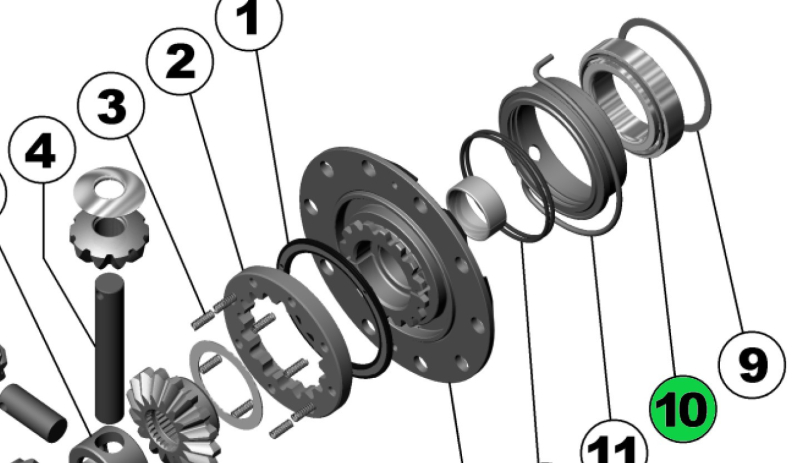 1
2
3
4
9
10
11