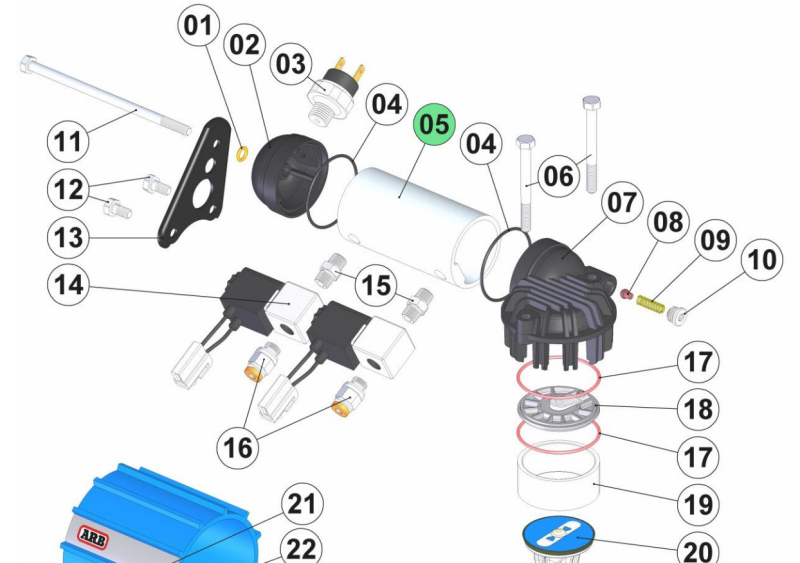 01
02
03
04
05
04
06
07
08
09
10
11
12
13
14
15
16
17
18
17
19
20
21
22
ARB