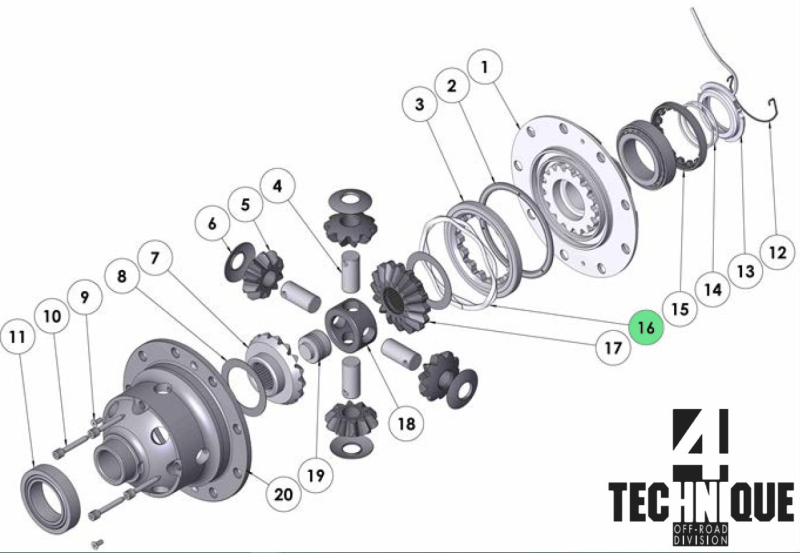 1
2
3
4
5
6
7
8
9
10
11
12
13
14
15
16
17
18
19
20

4
TECHNIQUE
OFF-ROAD DIVISION