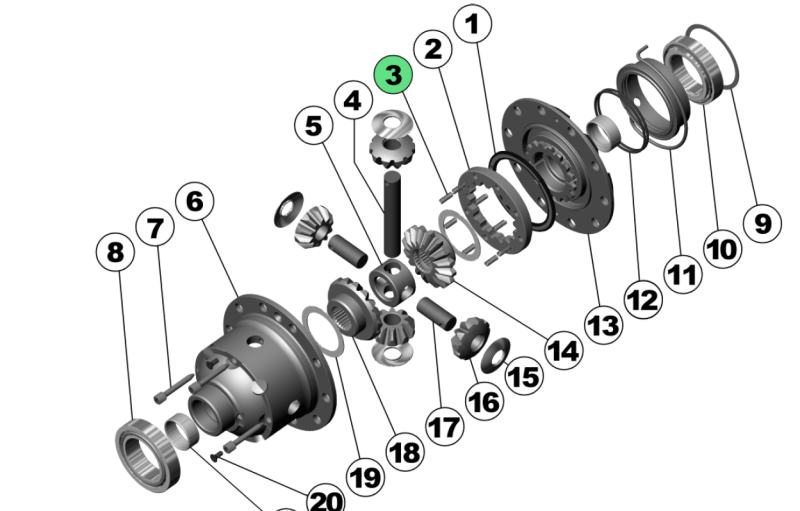 1
2
3
4
5
6
7
8
9
10
11
12
13
14
15
16
17
18
19
20