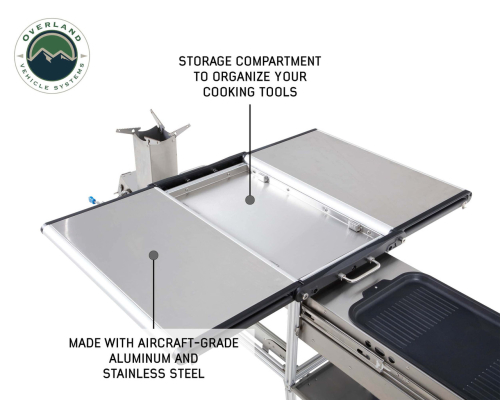 OVERLAND
VEHICLE SYSTEMS

STORAGE COMPARTMENT TO ORGANIZE YOUR COOKING TOOLS

MADE WITH AIRCRAFT-GRADE ALUMINUM AND STAINLESS STEEL